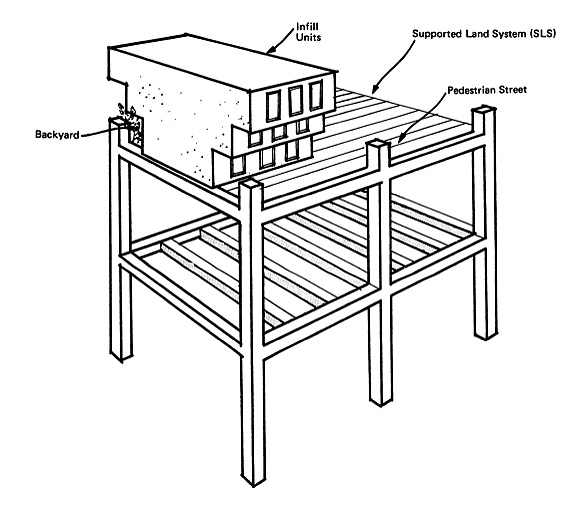 Infill Units

Supported Land System (SLS)

Pedestrian Street

Backyard